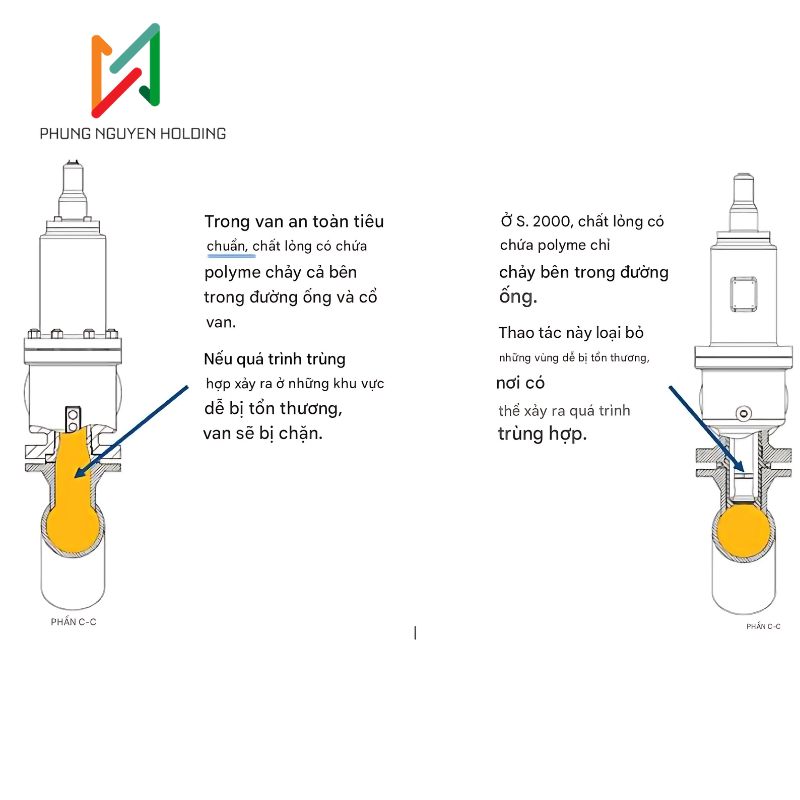 PHUNG NGUYEN HOLDING

Trong van an toàn tiêu chuẩn, chất lỏng có chứa polyme chảy cả bên trong đường ống và cổ van.

Nếu quá trình trùng hợp xảy ra ở những khu vực dễ bị tổn thương, van sẽ bị chặn.

PHẦN C-C

Ở S. 2000, chất lỏng có chứa polyme chỉ chảy bên trong đường ống.

Thao tác này loại bỏ những vùng dễ bị tổn thương, nơi có thể xảy ra quá trình trùng hợp.

PHẦN C-C